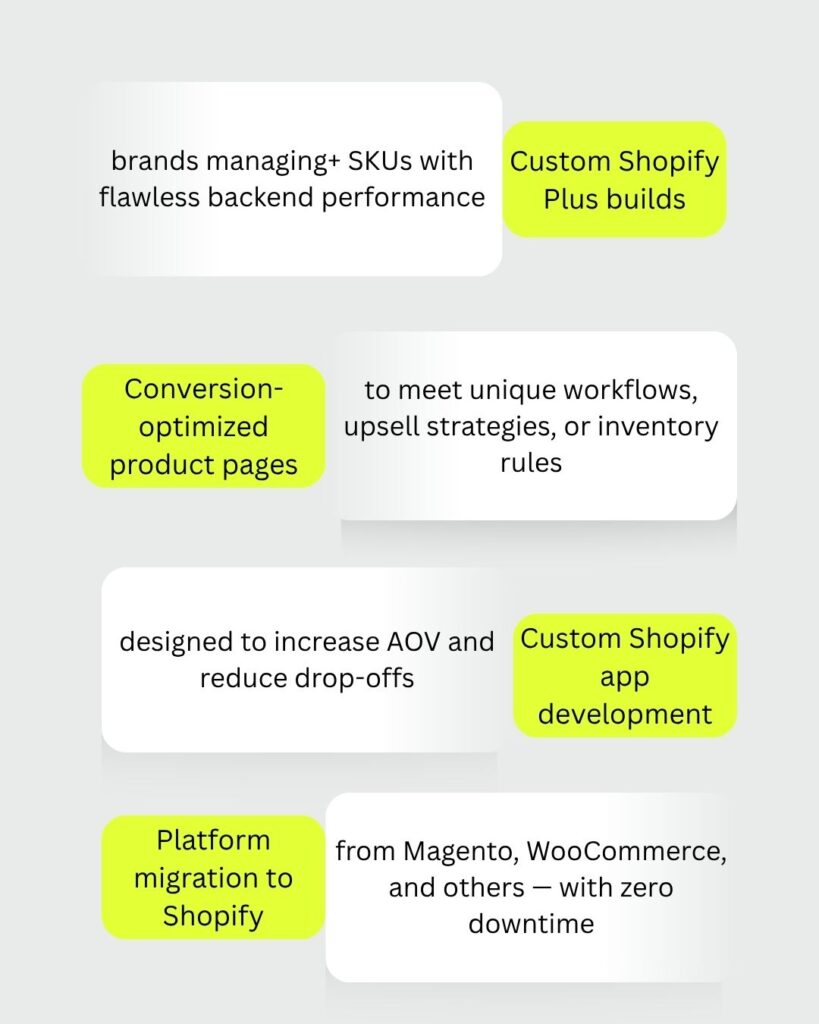 brands managing+ SKUs with flawless backend performance

Custom Shopify Plus builds

Conversion-optimized product pages

to meet unique workflows, upsell strategies, or inventory rules

designed to increase AOV and reduce drop-offs

Custom Shopify app development

Platform migration to Shopify

from Magento, WooCommerce, and others — with zero downtime