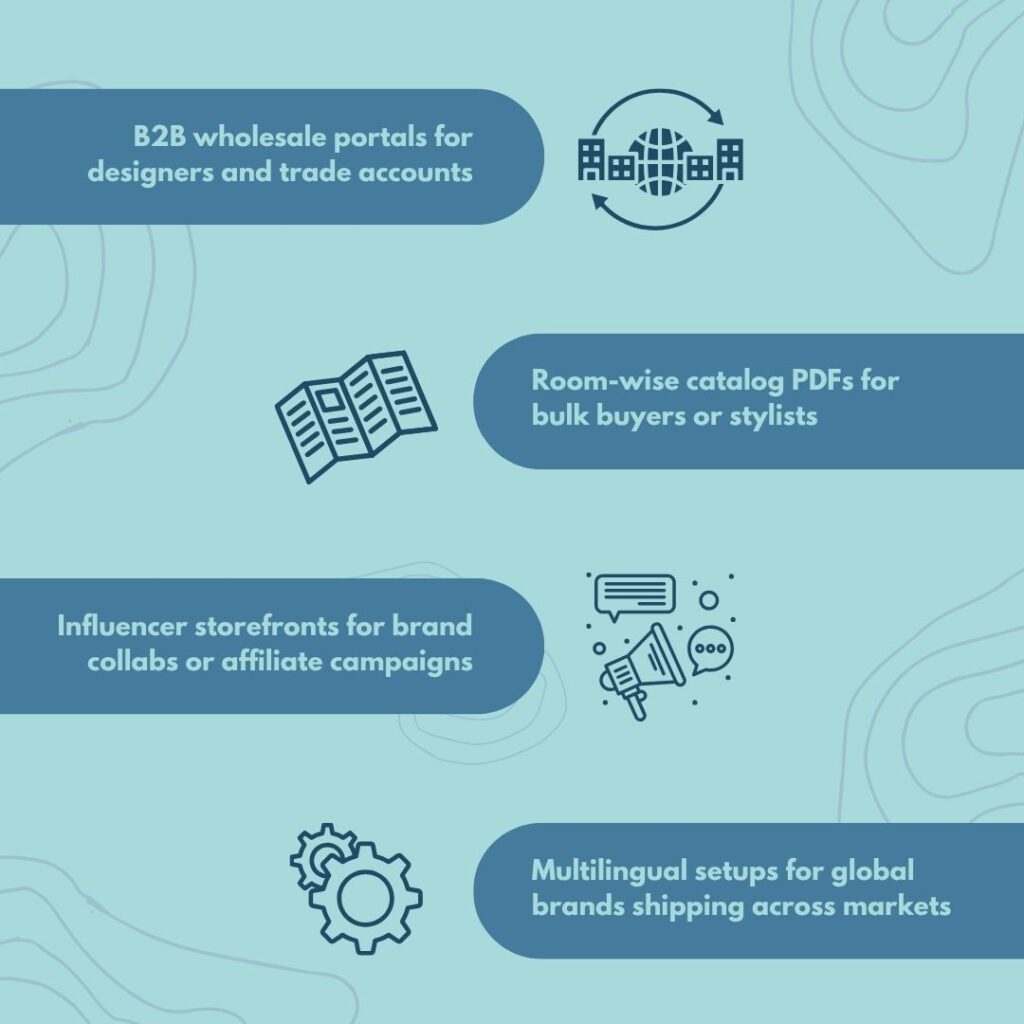 B2B wholesale portals for designers and trade accounts

Room-wise catalog PDFs for bulk buyers or stylists

Influencer storefronts for brand collabs or affiliate campaigns

Multilingual setups for global brands shipping across markets